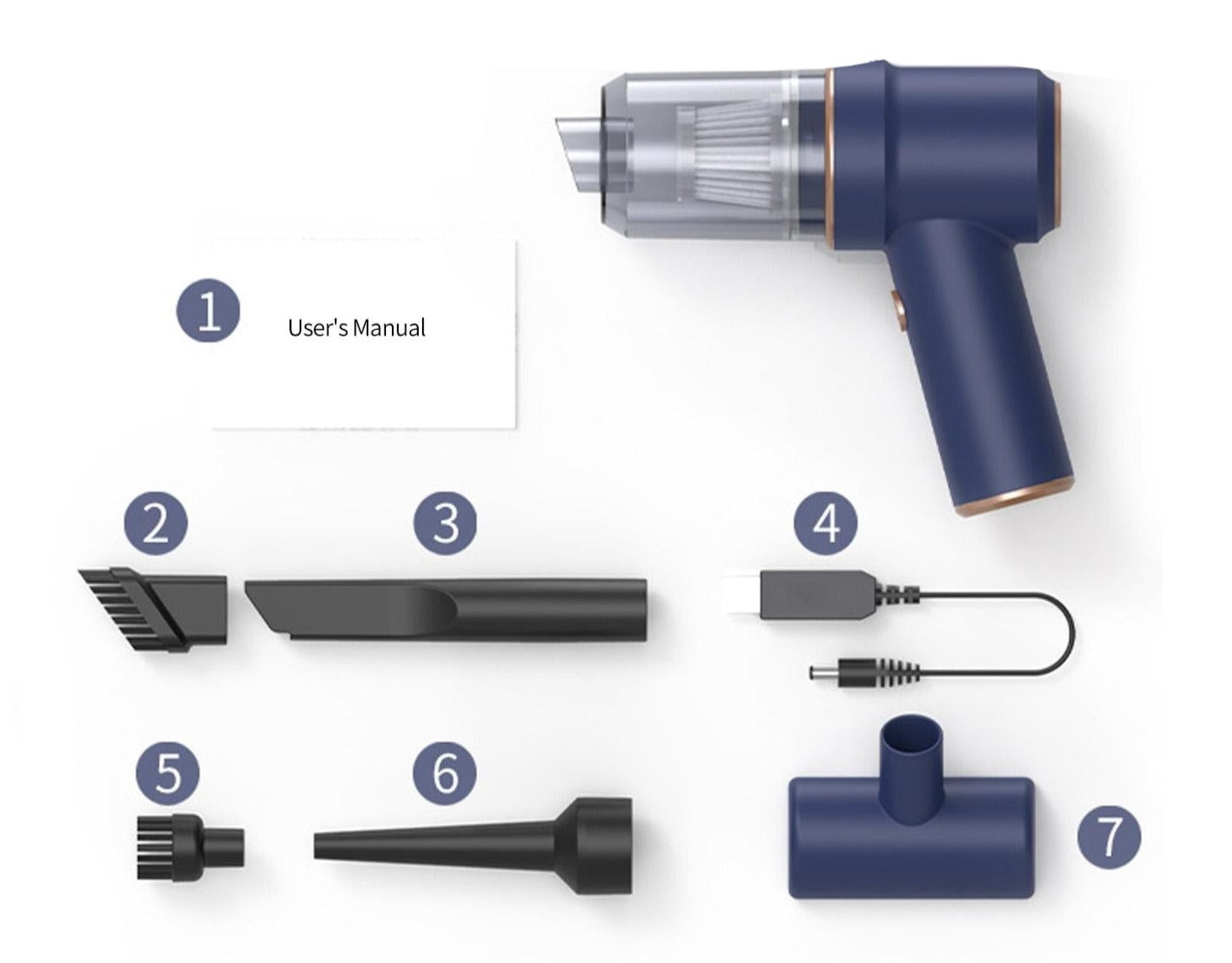 1

User's Manual

2

3

4

5

6

7