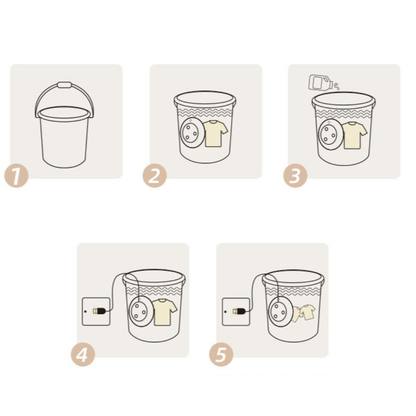 1

2

3

4

5