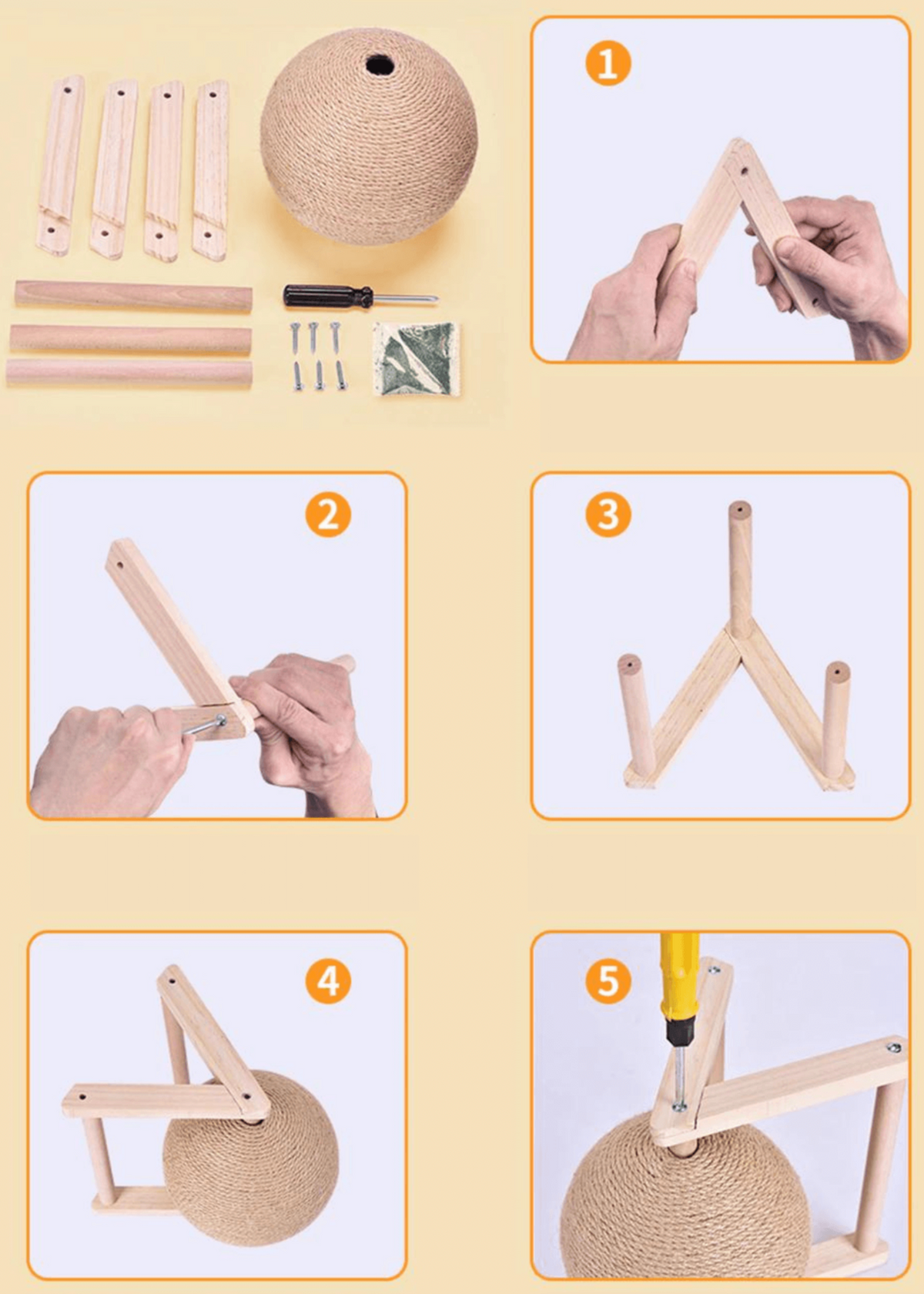 1

2

3

4

5