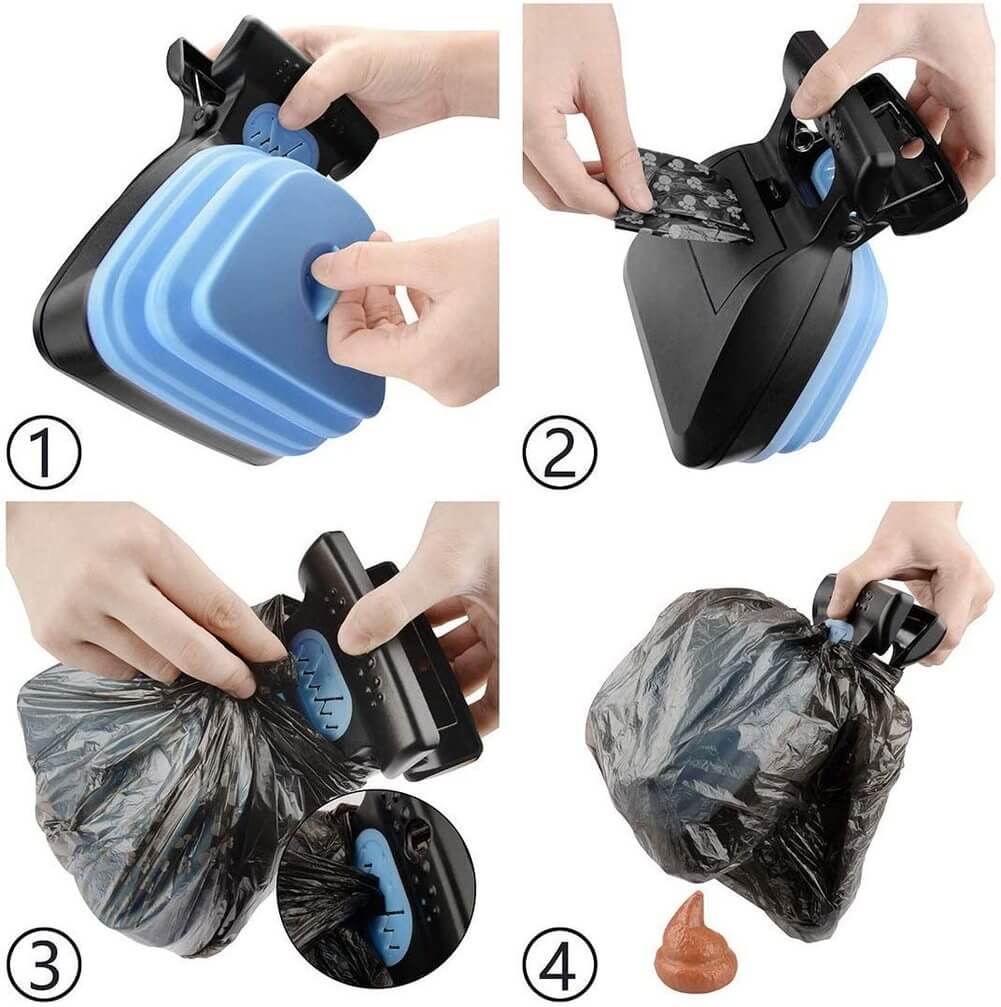 ①

②

③

④